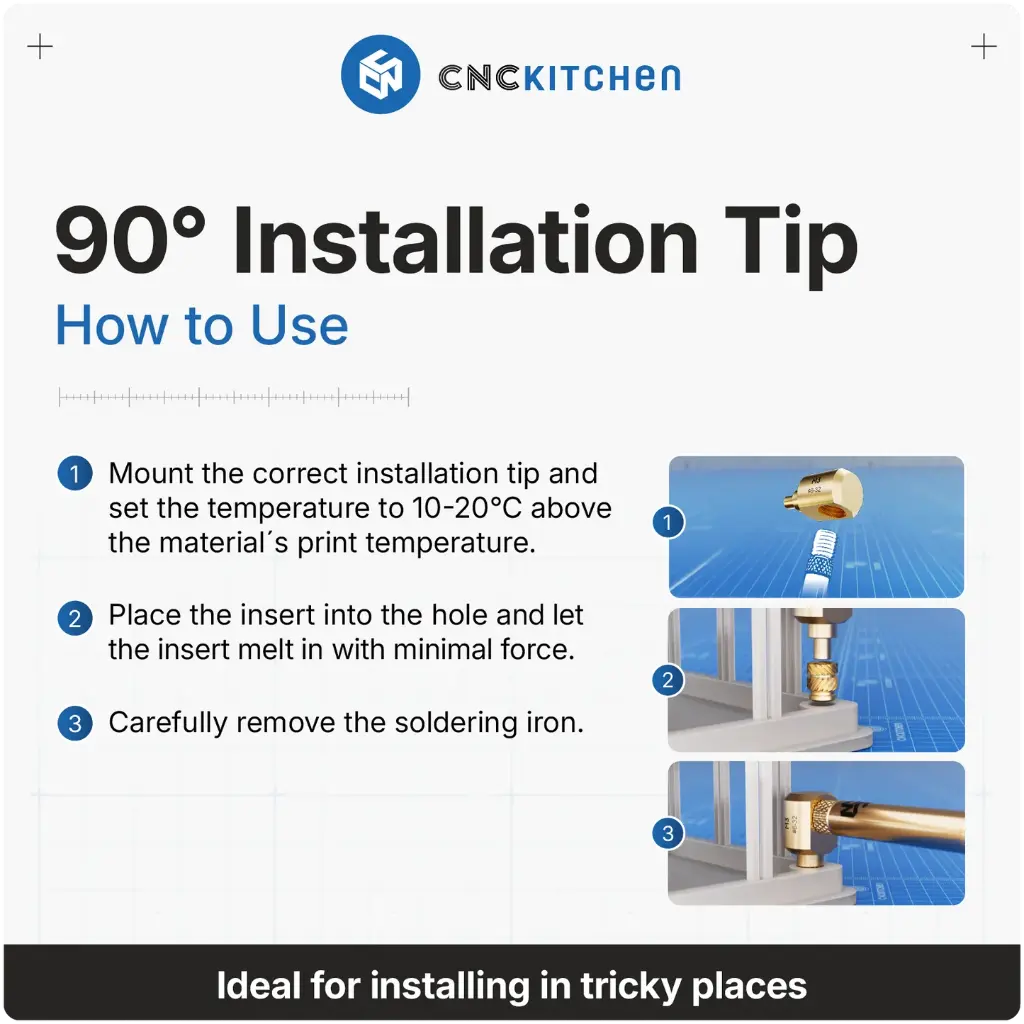 CNCKITCHEN

90° Installation Tip

How to Use

1 Mount the correct installation tip and set the temperature to 10-20°C above the material´s print temperature.

2 Place the insert into the hole and let the insert melt in with minimal force.

3 Carefully remove the soldering iron.

1

2

3

Ideal for installing in tricky places